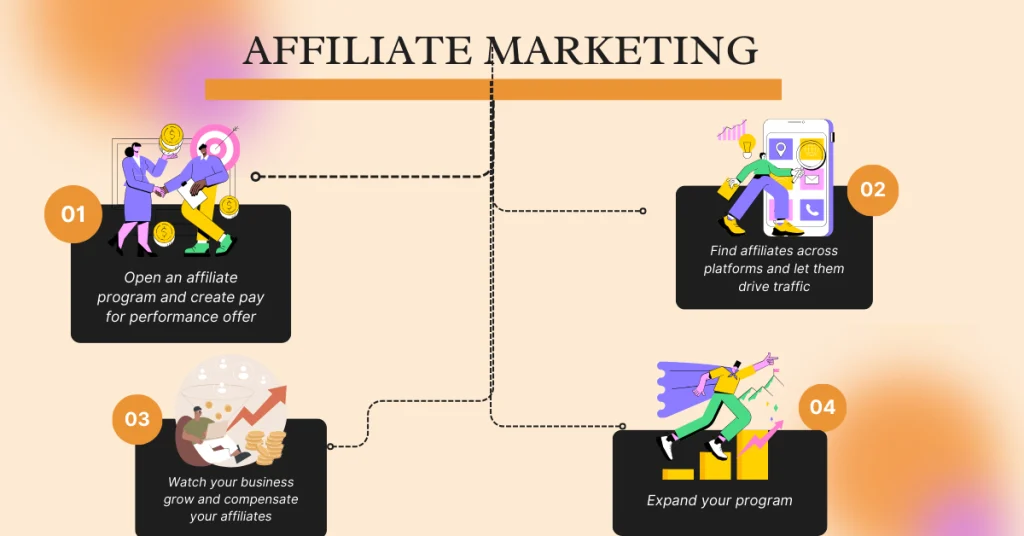 AFFILIATE MARKETING

01

Open an affiliate program and create pay for performance offer

02

Find affiliates across platforms and let them drive traffic

03

Watch your business grow and compensate your affiliates

04

Expand your program